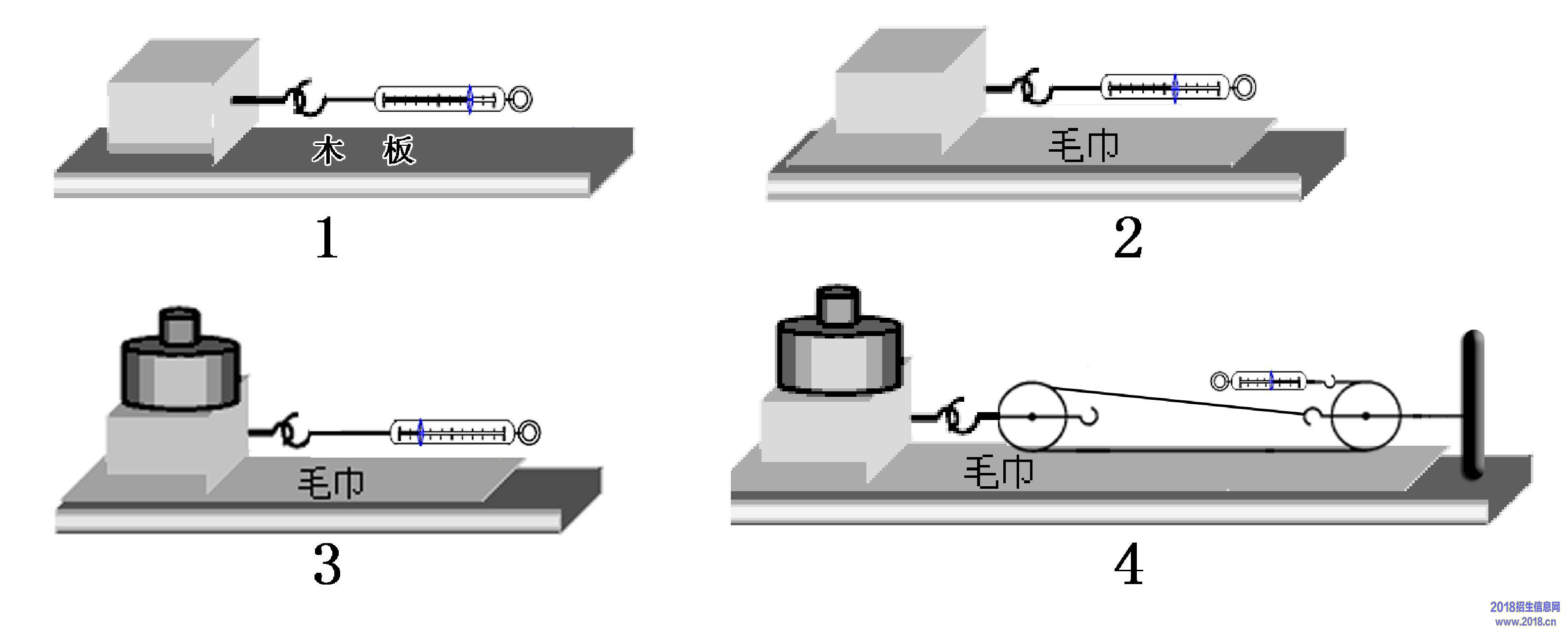 木 板
1
毛巾
2
毛巾
3
毛巾
4
2018招生信息网
www.2018.cn